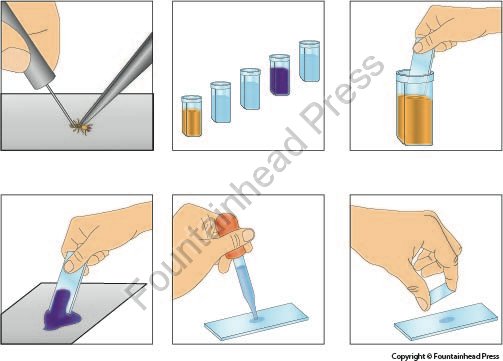 Fountainhead Press

Copyright © Fountainhead Press