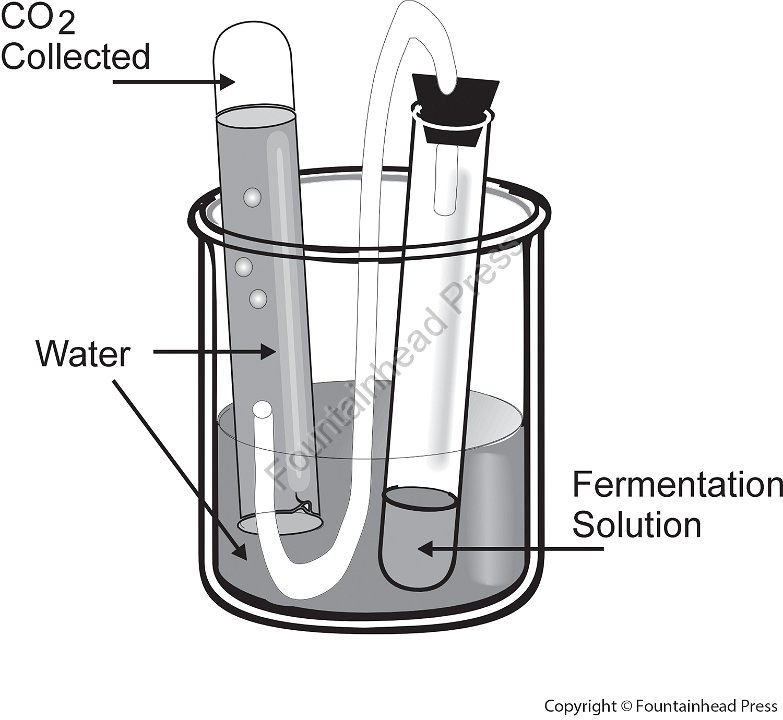 $CO_2$ Collected

Water

Fountainhead Press

Fermentation Solution

Copyright © Fountainhead Press