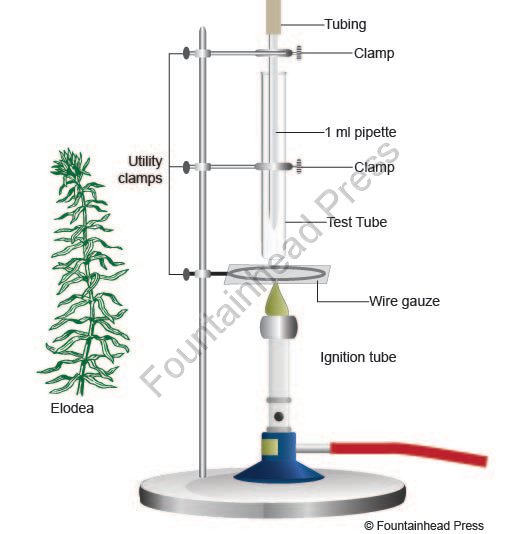 Tubing

Clamp

1 ml pipette

Utility clamps

Clamp

Test Tube

Wire gauze

Ignition tube

Elodea

Fountainhead Press

© Fountainhead Press