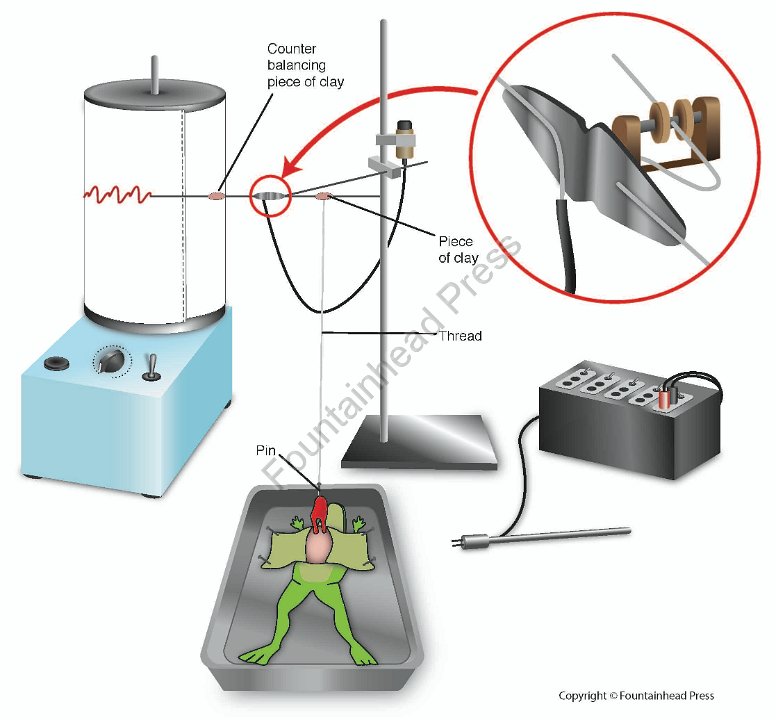 Counter balancing piece of clay

Piece of clay

Thread

Pin

Fountainhead Press

Copyright © Fountainhead Press