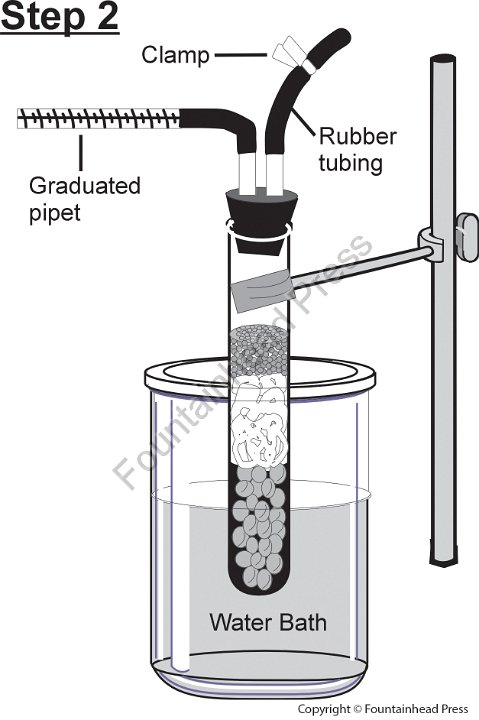 Step 2

Clamp

Rubber tubing

Graduated pipet

Fountainhead Press

Water Bath

Copyright © Fountainhead Press