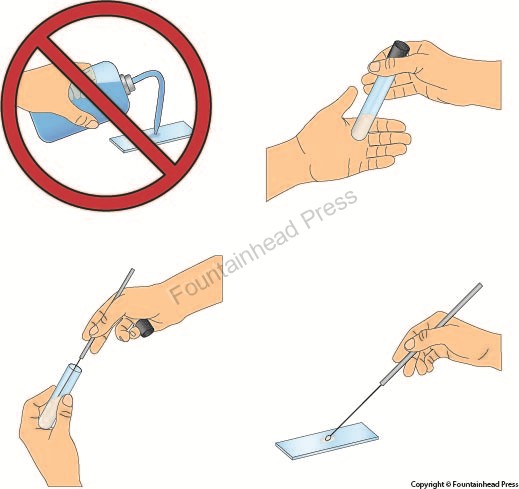 Fountainhead Press

Copyright © Fountainhead Press