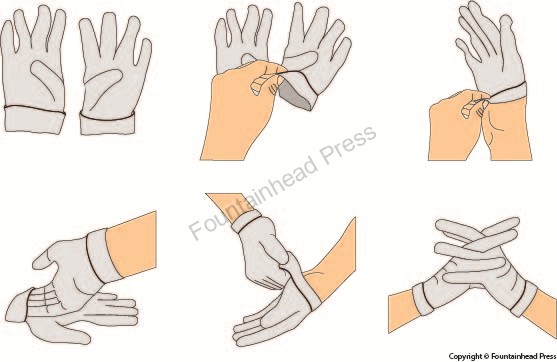 Fountainhead Press

Copyright © Fountainhead Press