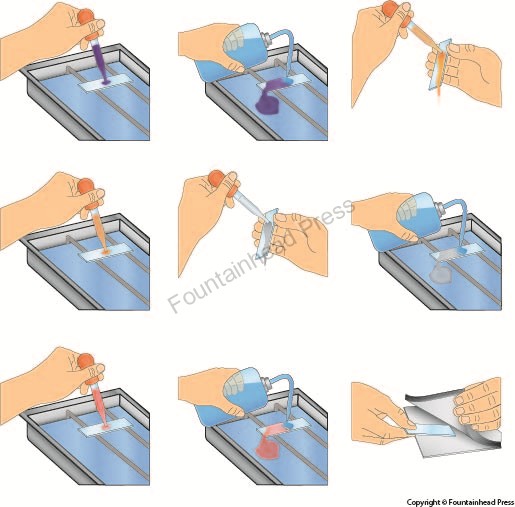 Fountainhead Press

Copyright © Fountainhead Press