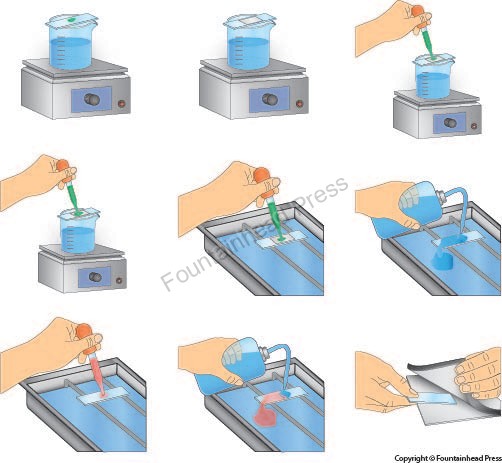 Fountainhead Press

Copyright © Fountainhead Press