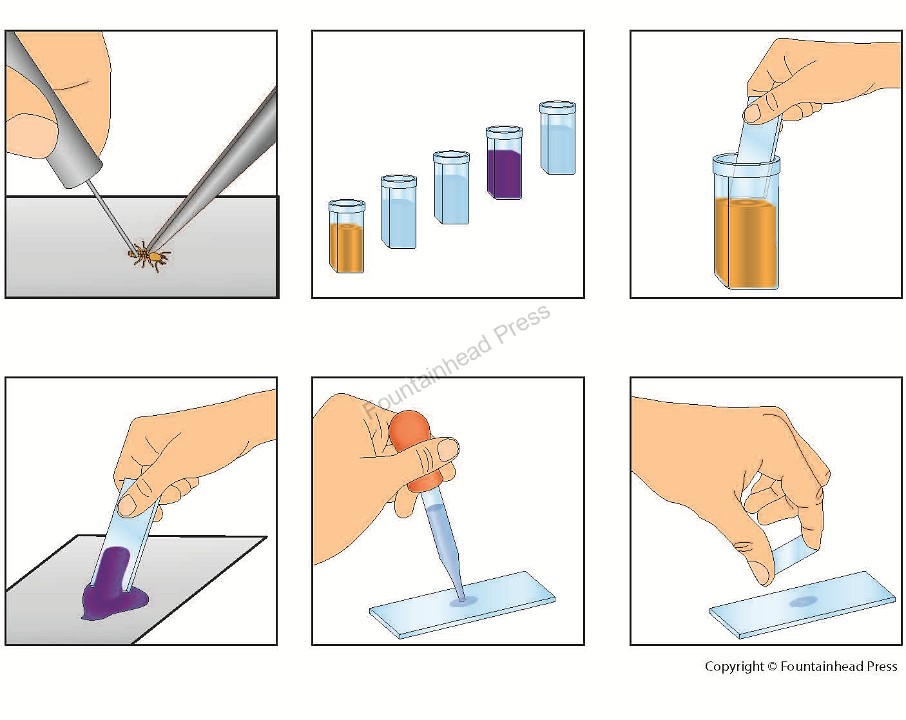 Fountainhead Press

Copyright © Fountainhead Press